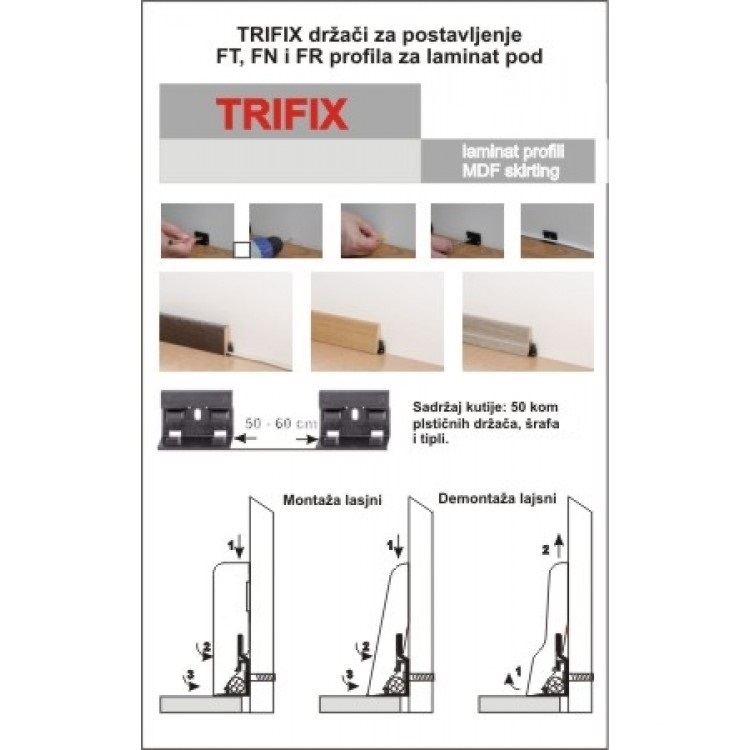 TRIFIX držači za postavljenje
FT, FN i FR profila za laminat pod

TRIFIX

laminat profili
MDF skirting

50 - 60 cm

Sadržaj kutije: 50 kom plstičnih držača, šrafa i tipli.

Montaža lasjni

Demontaža lajsni

1
2
3

1
2
3

2
1